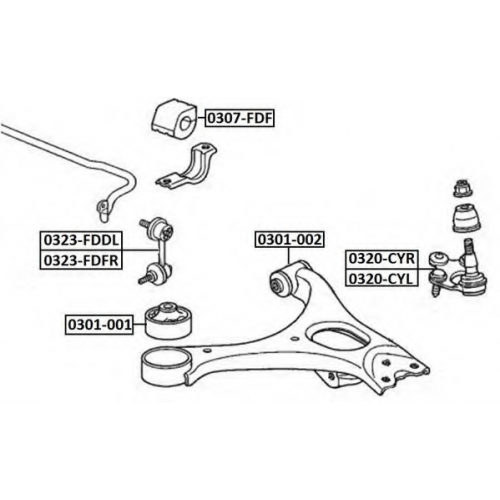 0307-FDF

0323-FDDL
0323-FDFR

0301-002

0320-CYR
0320-CYL

0301-001