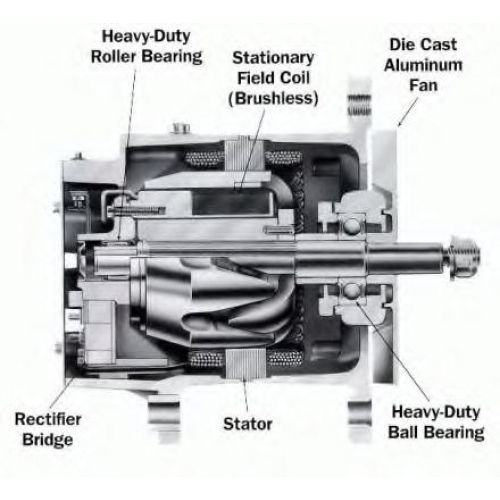 Heavy-Duty Roller Bearing

Stationary Field Coil (Brushless)

Die Cast Aluminum Fan

Rectifier Bridge

Stator

Heavy-Duty Ball Bearing