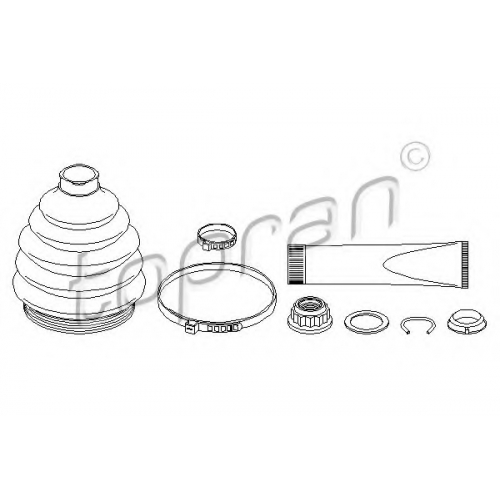 topran ©